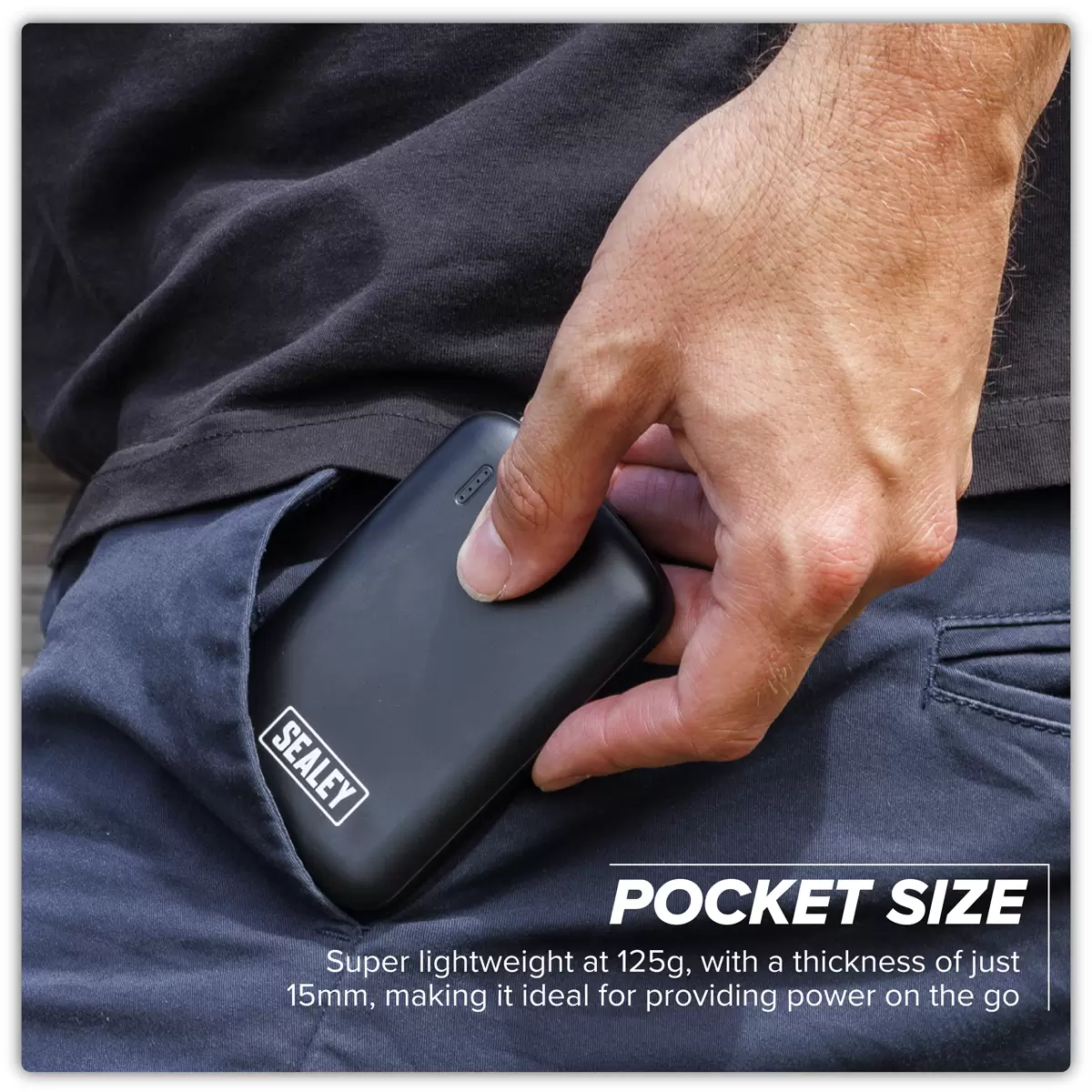 SEALEY

POCKET SIZE

Super lightweight at 125g, with a thickness of just 15mm, making it ideal for providing power on the go